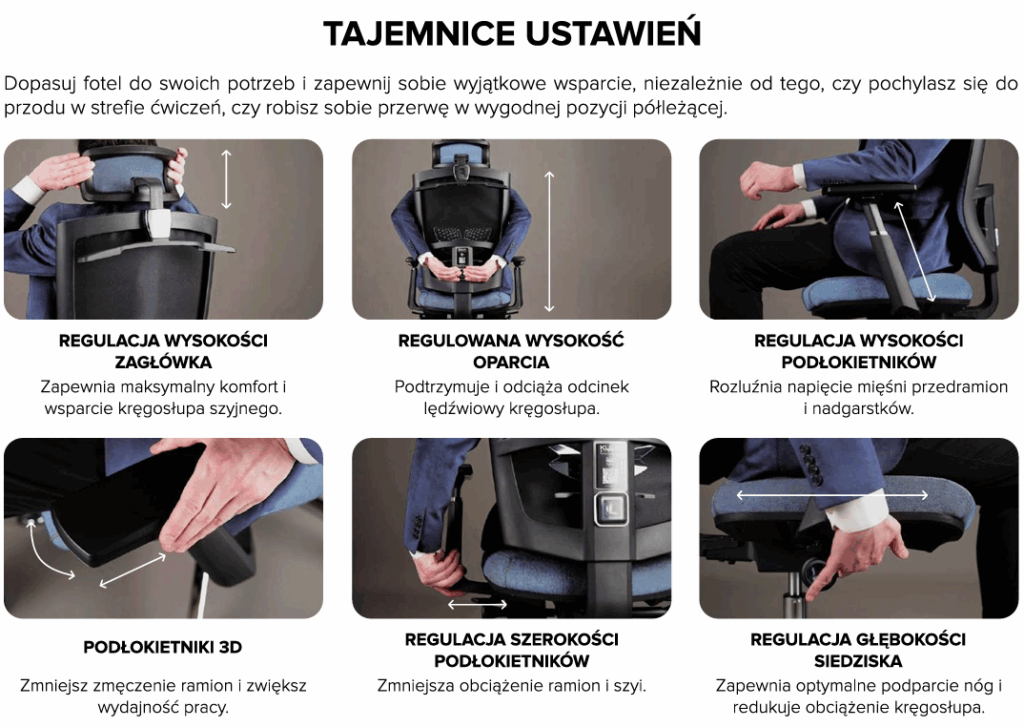 TAJEMNICE USTAWIEŃ

Dopasuj fotel do swoich potrzeb i zapewnij sobie wyjątkowe wsparcie, niezależnie od tego, czy pochylasz się do przodu w strefie ćwiczeń, czy robisz sobie przerwę w wygodnej pozycji półleżącej.

REGULACJA WYSOKOŚCI ZAGŁÓWKA

Zapewnia maksymalny komfort i wsparcie kręgosłupa szyjnego.

REGULOWANA WYSOKOŚĆ OPARCIA

Podtrzymuje i odciąża odcinek lędźwiowy kręgosłupa.

REGULACJA WYSOKOŚCI PODŁOKIETNIKÓW

Rozluźnia napięcie mięśni przedramion i nadgarstków.

PODŁOKIETNIKI 3D

Zmniejsz zmęczenie ramion i zwiększ wydajność pracy.

REGULACJA SZEROKOŚCI PODŁOKIETNIKÓW

Zmniejsza obciążenie ramion i szyi.

REGULACJA GŁĘBOKOŚCI SIEDZISKA

Zapewnia optymalne podparcie nóg i redukuje obciążenie kręgosłupa.